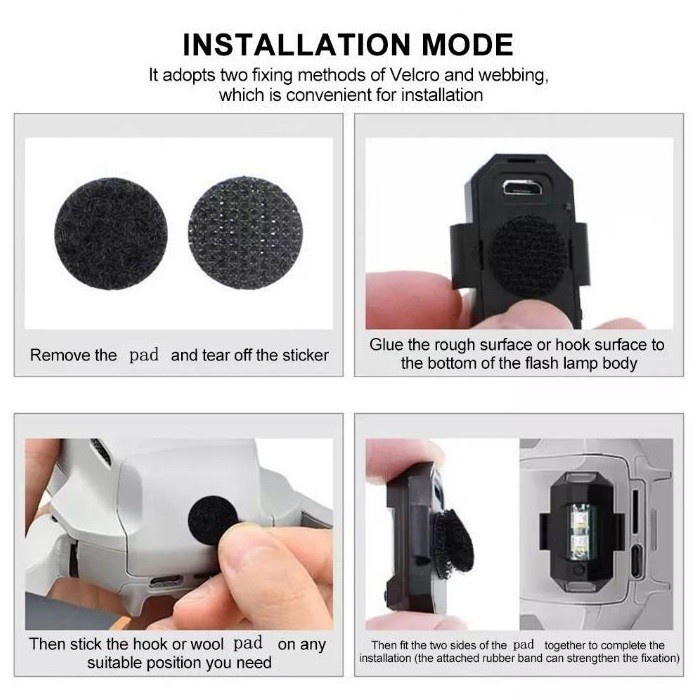 INSTALLATION MODE

It adopts two fixing methods of Velcro and webbing, which is convenient for installation

Remove the pad and tear off the sticker

Glue the rough surface or hook surface to the bottom of the flash lamp body

Then stick the hook or wool pad on any suitable position you need

Then fit the two sides of the pad together to complete the installation (the attached rubber band can strengthen the fixation)