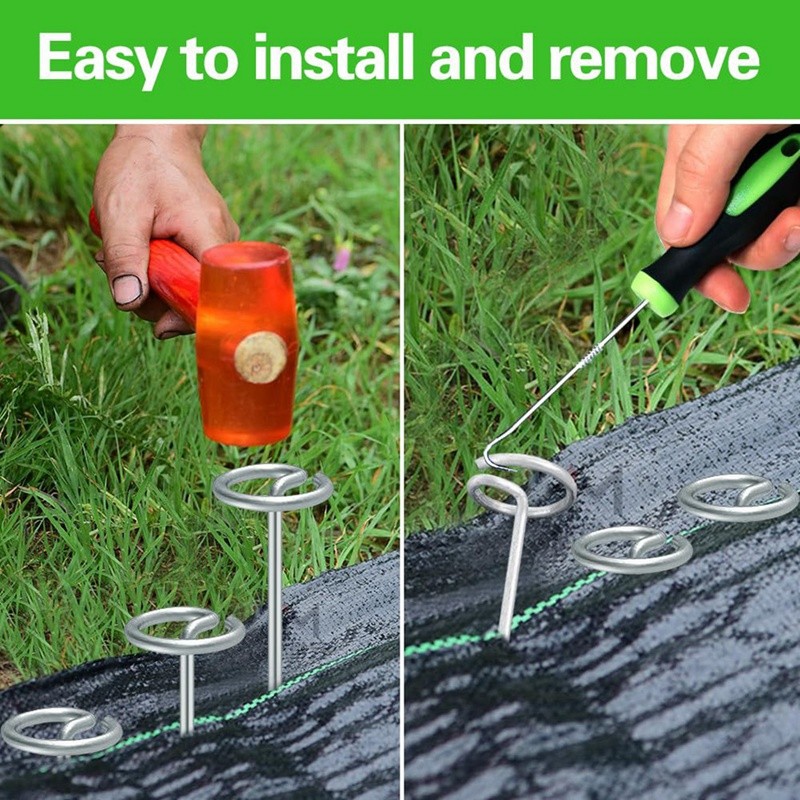 Easy to install and remove