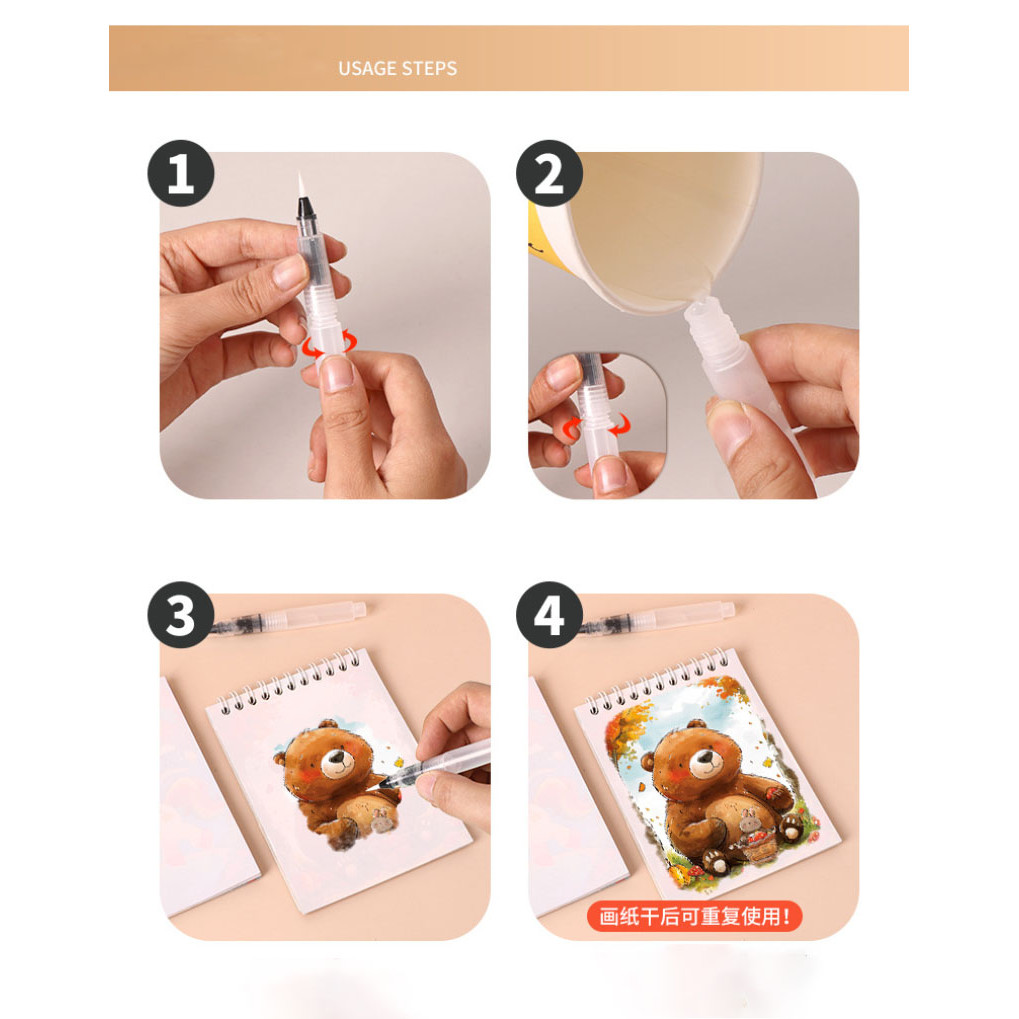 USAGE STEPS

1

2

3

4

画纸干后可重复使用!