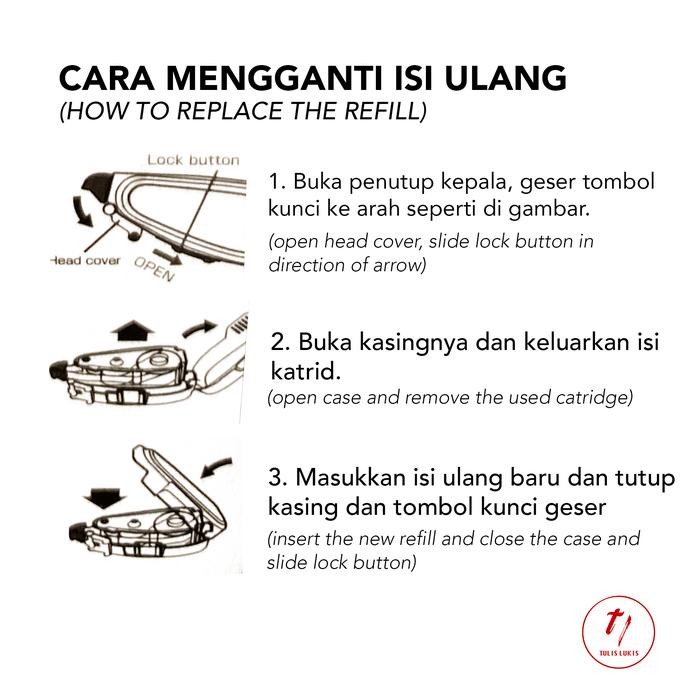 CARA MENGGANTI ISI ULANG
(HOW TO REPLACE THE REFILL)

Lock button

Head cover

OPEN

1. Buka penutup kepala, geser tombol kunci ke arah seperti di gambar.
(open head cover, slide lock button in direction of arrow)

2. Buka kasingnya dan keluarkan isi katrid.
(open case and remove the used catridge)

3. Masukkan isi ulang baru dan tutup kasing dan tombol kunci geser
(insert the new refill and close the case and slide lock button)

TULIS LUKIS