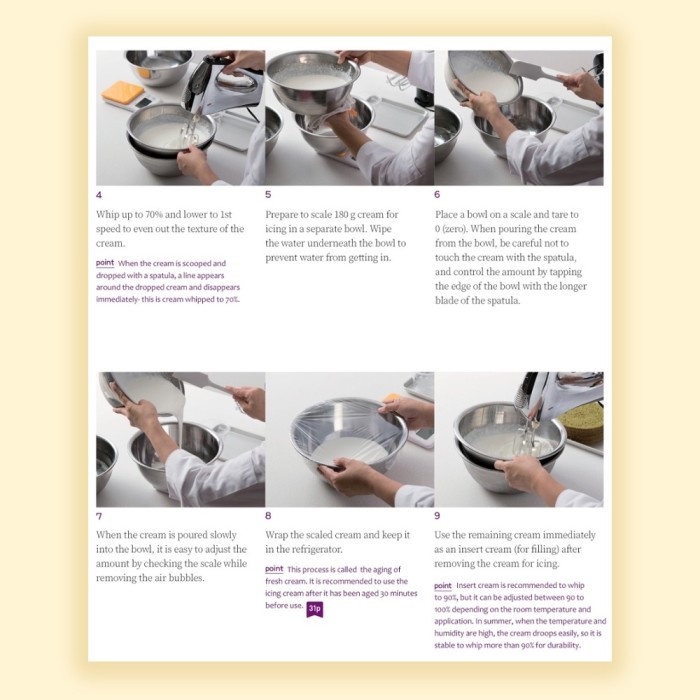 4

Whip up to 70% and lower to 1st speed to even out the texture of the cream.

point When the cream is scooped and dropped with a spatula, a line appears around the dropped cream and disappears immediately- this is cream whipped to 70%.

5

Prepare to scale 180 g cream for icing in a separate bowl. Wipe the water underneath the bowl to prevent water from getting in.

6

Place a bowl on a scale and tare to 0 (zero). When pouring the cream from the bowl, be careful not to touch the cream with the spatula, and control the amount by tapping the edge of the bowl with the longer blade of the spatula.

7

When the cream is poured slowly into the bowl, it is easy to adjust the amount by checking the scale while removing the air bubbles.

8

Wrap the scaled cream and keep it in the refrigerator.

point This process is called the aging of fresh cream. It is recommended to use the icing cream after it has been aged 30 minutes before use. 31p

9

Use the remaining cream immediately as an insert cream (for filling) after removing the cream for icing.

point Insert cream is recommended to whip to 90%, but it can be adjusted between 90 to 100% depending on the room temperature and application. In summer, when the temperature and humidity are high, the cream droops easily, so it is stable to whip more than 90% for durability.