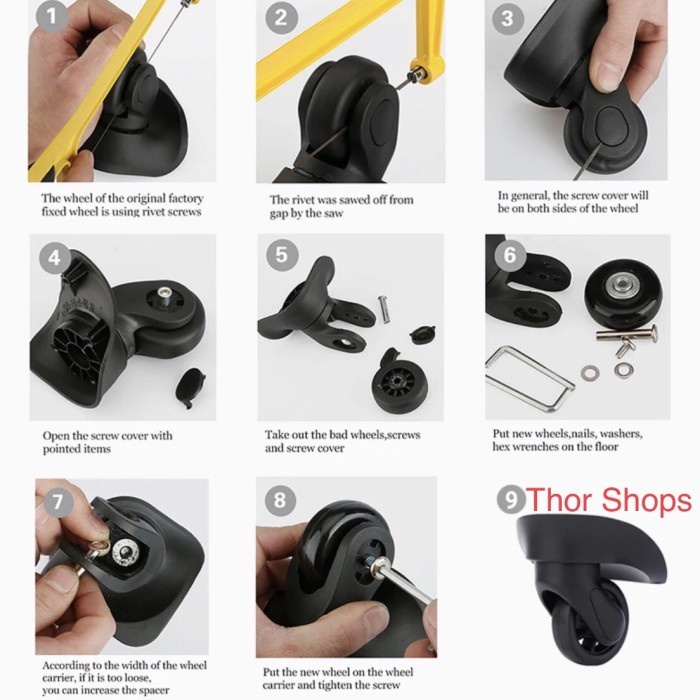 1

The wheel of the original factory fixed wheel is using rivet screws

2

The rivet was sawed off from gap by the saw

3

In general, the screw cover will be on both sides of the wheel

4

Open the screw cover with pointed items

5

Take out the bad wheels,screws and screw cover

6

Put new wheels,nails, washers, hex wrenches on the floor

7

According to the width of the wheel carrier, if it is too loose, you can increase the spacer

8

Put the new wheel on the wheel carrier and tighten the screw

9 Thor Shops