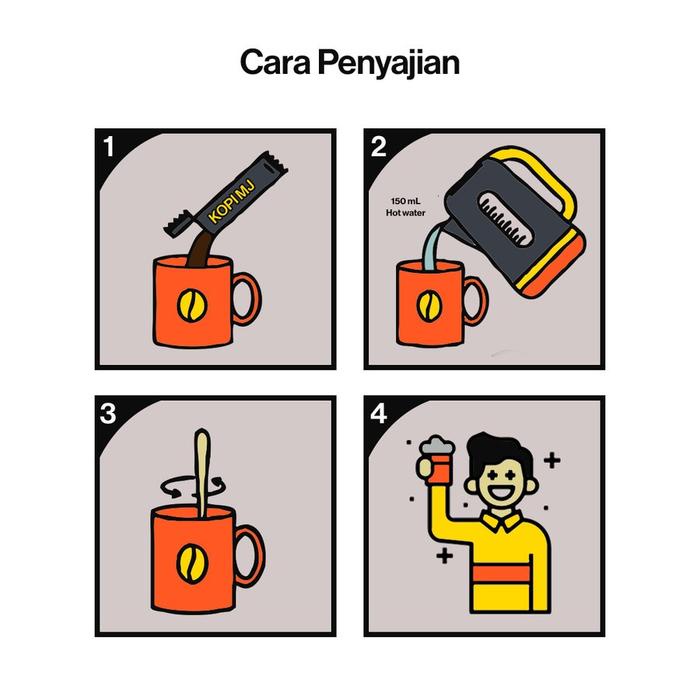 Cara Penyajian

1

KOPI MJ

2

150 mL
Hot water

3

4