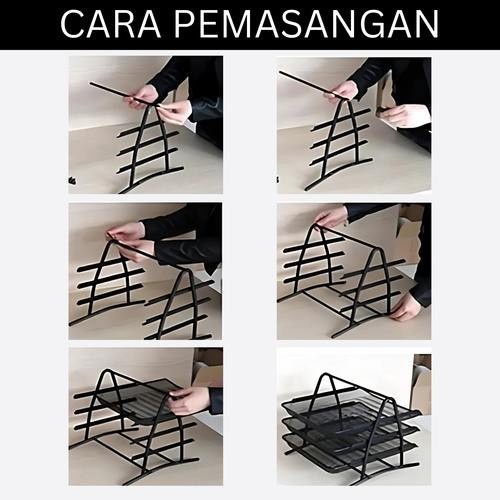 CARA PEMASANGAN