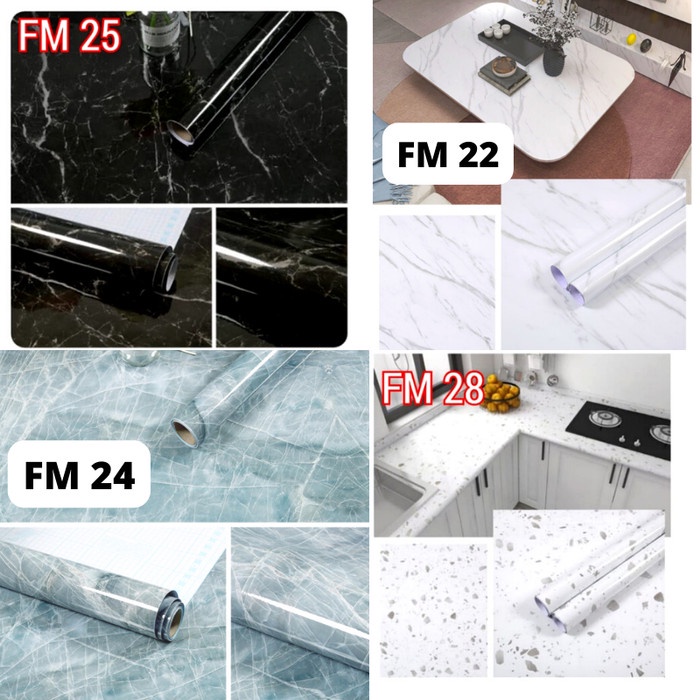 FM 25

FM 22

FM 24

FM 28