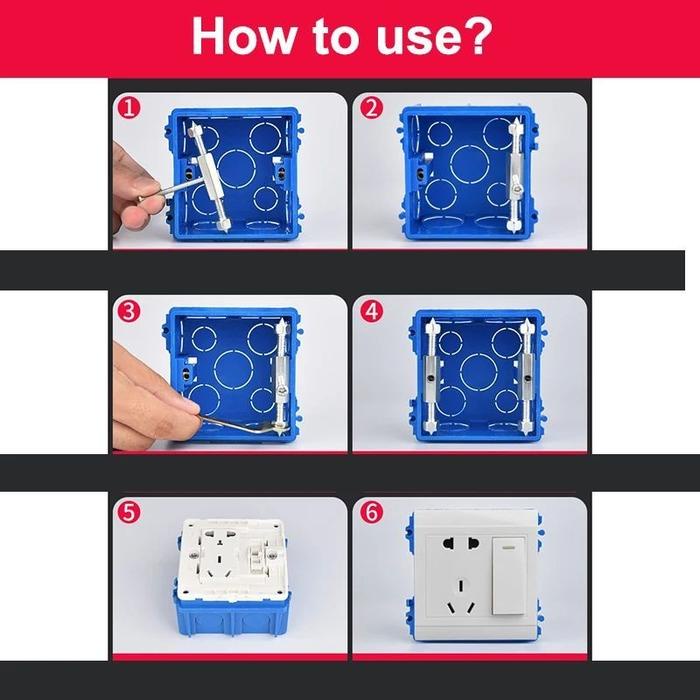 How to use?

1

2

3

4

5

6