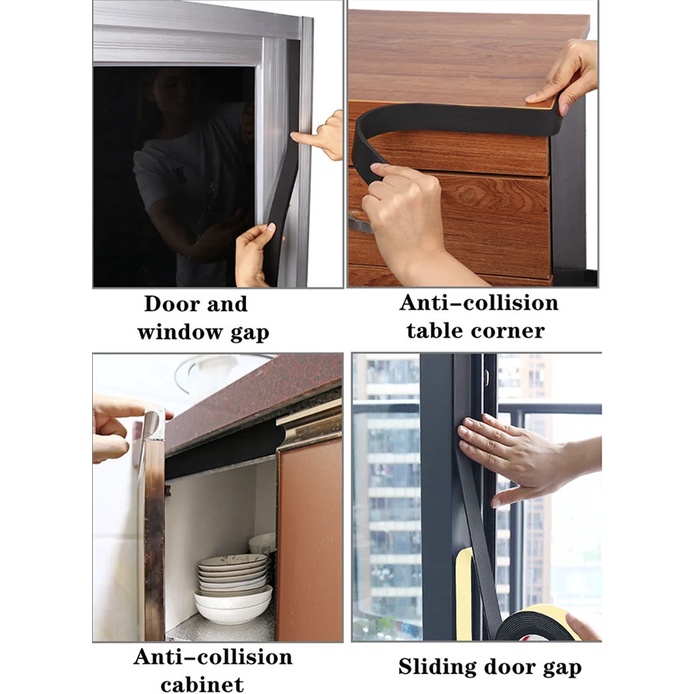 Door and window gap

Anti-collision table corner

Anti-collision cabinet

Sliding door gap