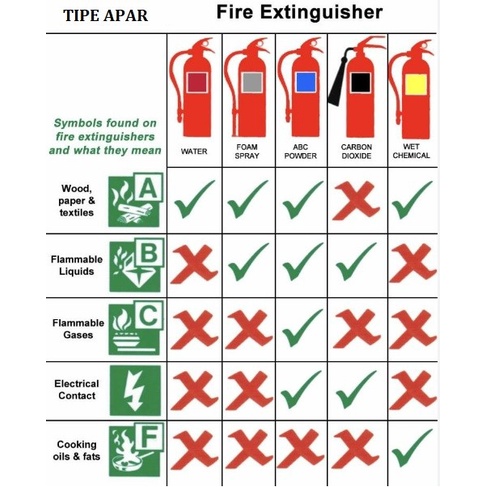 TIPE APAR

Fire Extinguisher

| Symbols found on fire extinguishers and what they mean | WATER | FOAM SPRAY | ABC POWDER | CARBON DIOXIDE | WET CHEMICAL |
|---|---|---|---|---|---|
| Wood, paper & textiles A | ✓ | ✓ | ✓ | ✗ | ✓ |
| Flammable Liquids B | ✗ | ✓ | ✓ | ✓ | ✗ |
| Flammable Gases C | ✗ | ✗ | ✓ | ✗ | ✗ |
| Electrical Contact | ✗ | ✗ | ✓ | ✓ | ✗ |
| Cooking oils & fats F | ✗ | ✗ | ✗ | ✗ | ✓ |