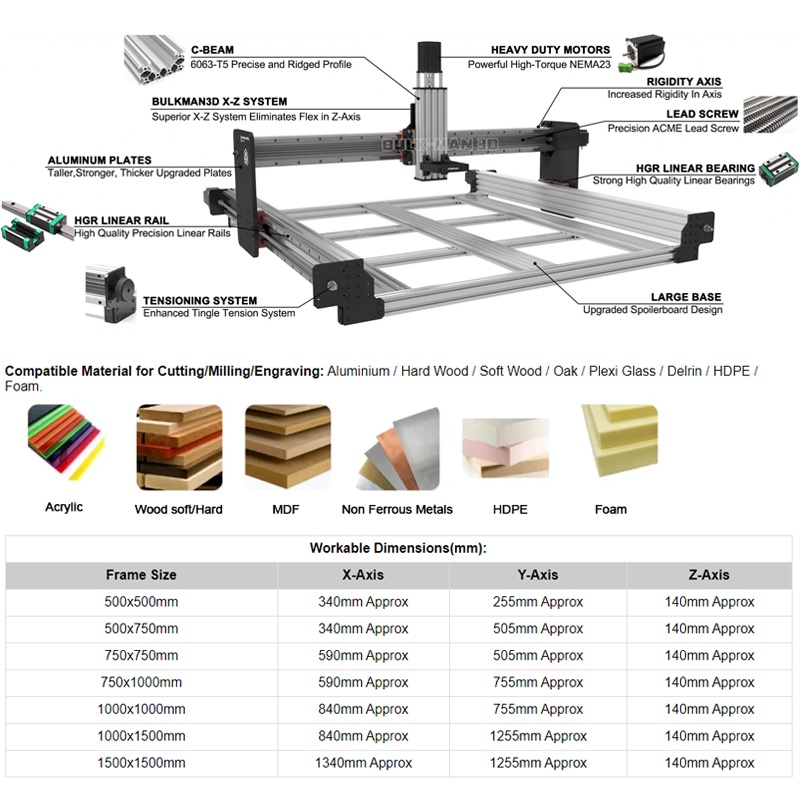 C-BEAM
6063-T5 Precise and Ridged Profile

HEAVY DUTY MOTORS
Powerful High-Torque NEMA23

RIGIDITY AXIS
Increased Rigidity In Axis

BULKMAN3D X-Z SYSTEM
Superior X-Z System Eliminates Flex in Z-Axis

LEAD SCREW
Precision ACME Lead Screw

BULK-MAN 3D

ALUMINUM PLATES
Taller,Stronger, Thicker Upgraded Plates

HGR LINEAR BEARING
Strong High Quality Linear Bearings

HGR LINEAR RAIL
High Quality Precision Linear Rails

TENSIONING SYSTEM
Enhanced Tingle Tension System

LARGE BASE
Upgraded Spoilerboard Design

Compatible Material for Cutting/Milling/Engraving: Aluminium / Hard Wood / Soft Wood / Oak / Plexi Glass / Delrin / HDPE / Foam.

Acrylic Wood soft/Hard MDF Non Ferrous Metals HDPE Foam

Workable Dimensions(mm):

| Frame Size | X-Axis | Y-Axis | Z-Axis |
|---|---|---|---|
| 500x500mm | 340mm Approx | 255mm Approx | 140mm Approx |
| 500x750mm | 340mm Approx | 505mm Approx | 140mm Approx |
| 750x750mm | 590mm Approx | 505mm Approx | 140mm Approx |
| 750x1000mm | 590mm Approx | 755mm Approx | 140mm Approx |
| 1000x1000mm | 840mm Approx | 755mm Approx | 140mm Approx |
| 1000x1500mm | 840mm Approx | 1255mm Approx | 140mm Approx |
| 1500x1500mm | 1340mm Approx | 1255mm Approx | 140mm Approx |