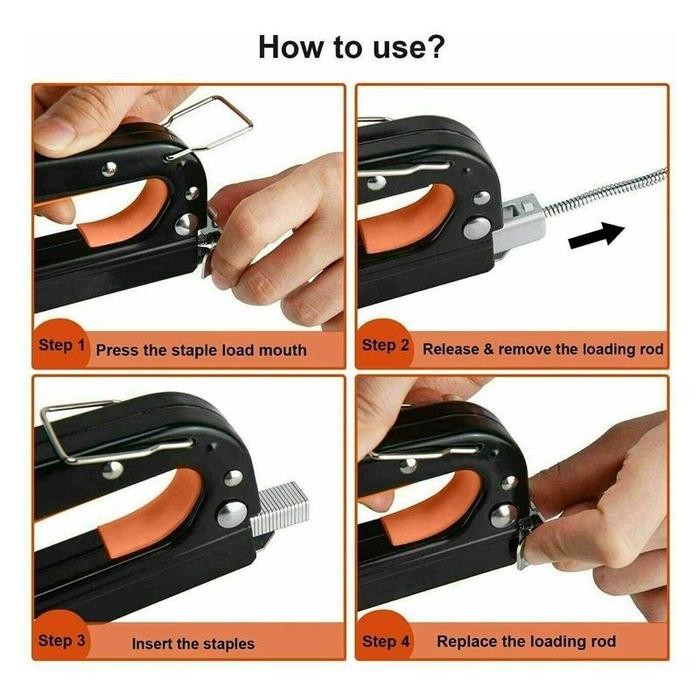 How to use?

Step 1 Press the staple load mouth

Step 2 Release & remove the loading rod

Step 3 Insert the staples

Step 4 Replace the loading rod