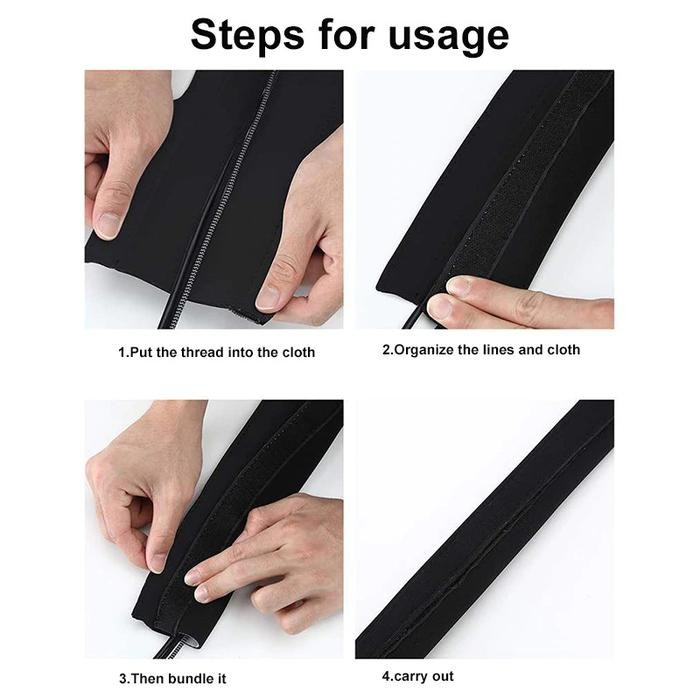 Steps for usage

1.Put the thread into the cloth

2.Organize the lines and cloth

3.Then bundle it

4.carry out