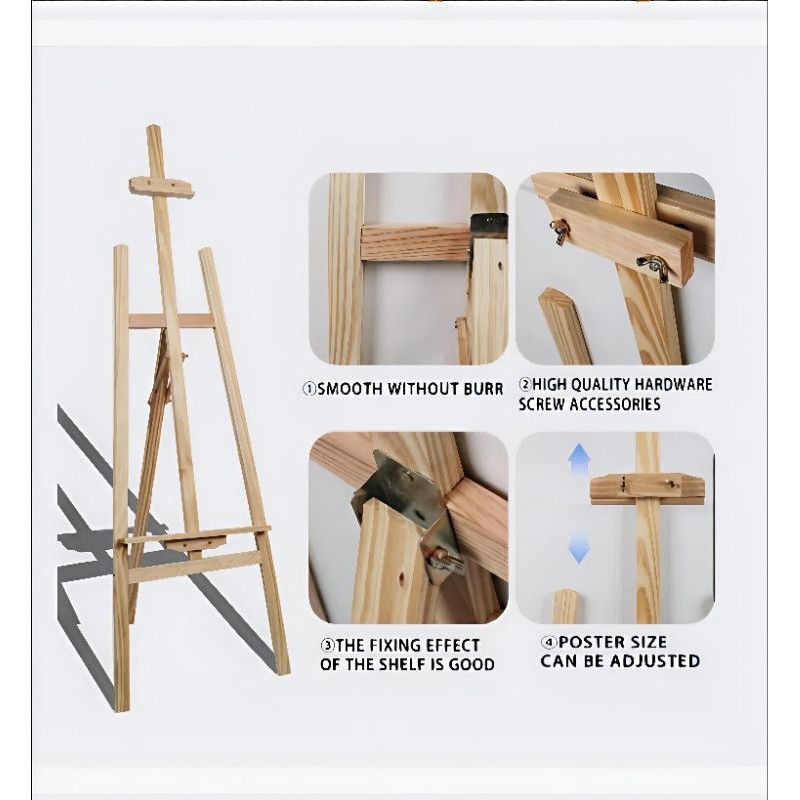 ①SMOOTH WITHOUT BURR

②HIGH QUALITY HARDWARE SCREW ACCESSORIES

③THE FIXING EFFECT OF THE SHELF IS GOOD

④POSTER SIZE CAN BE ADJUSTED