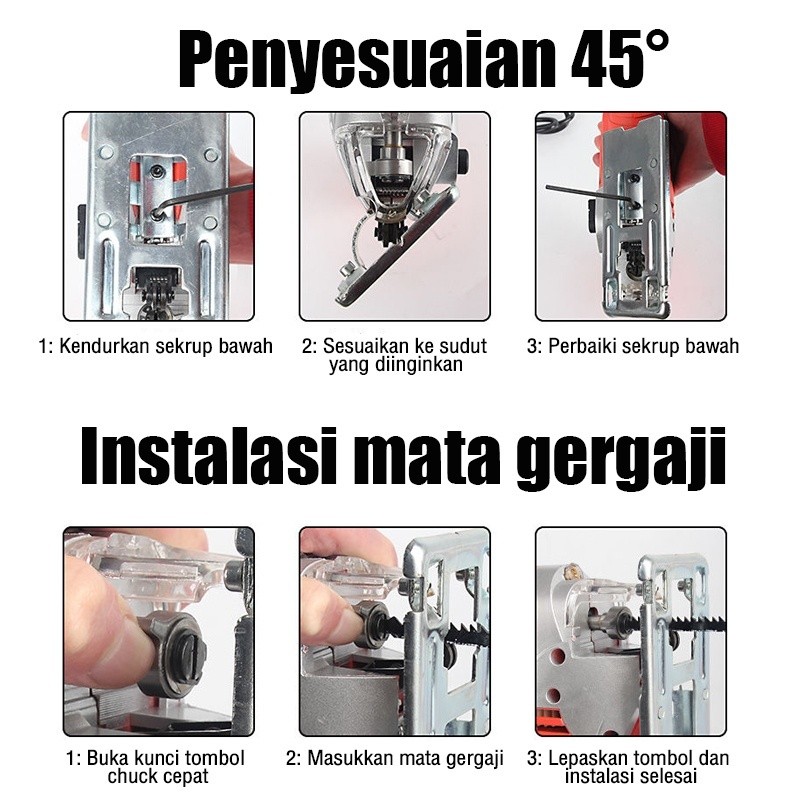 Penyesuaian 45°

1: Kendurkan sekrup bawah

2: Sesuaikan ke sudut yang diinginkan

3: Perbaiki sekrup bawah

Instalasi mata gergaji

1: Buka kunci tombol chuck cepat

2: Masukkan mata gergaji

3: Lepaskan tombol dan instalasi selesai