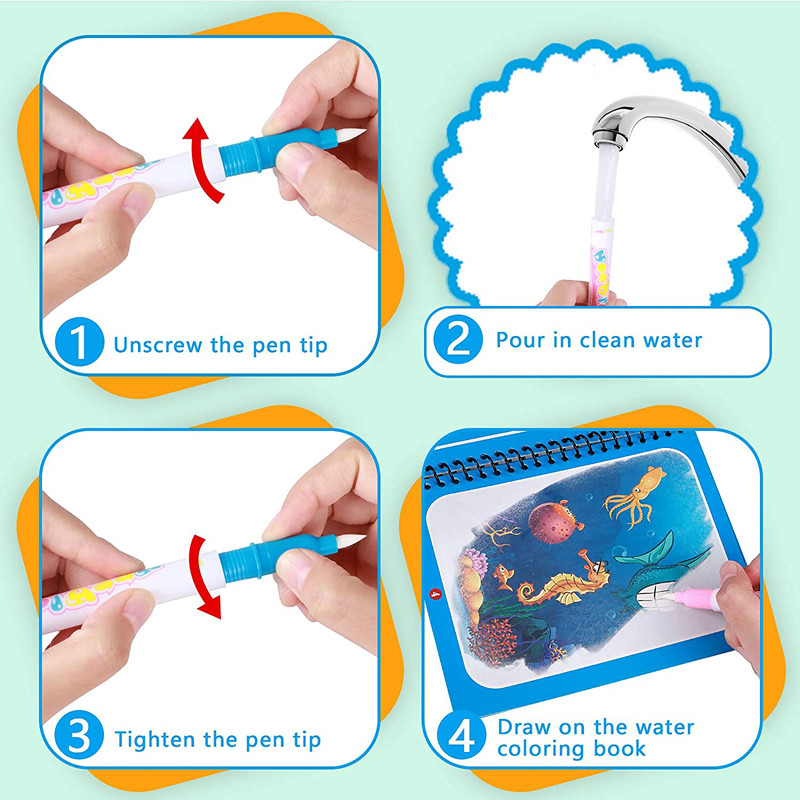 1 Unscrew the pen tip

2 Pour in clean water

3 Tighten the pen tip

4 Draw on the water coloring book