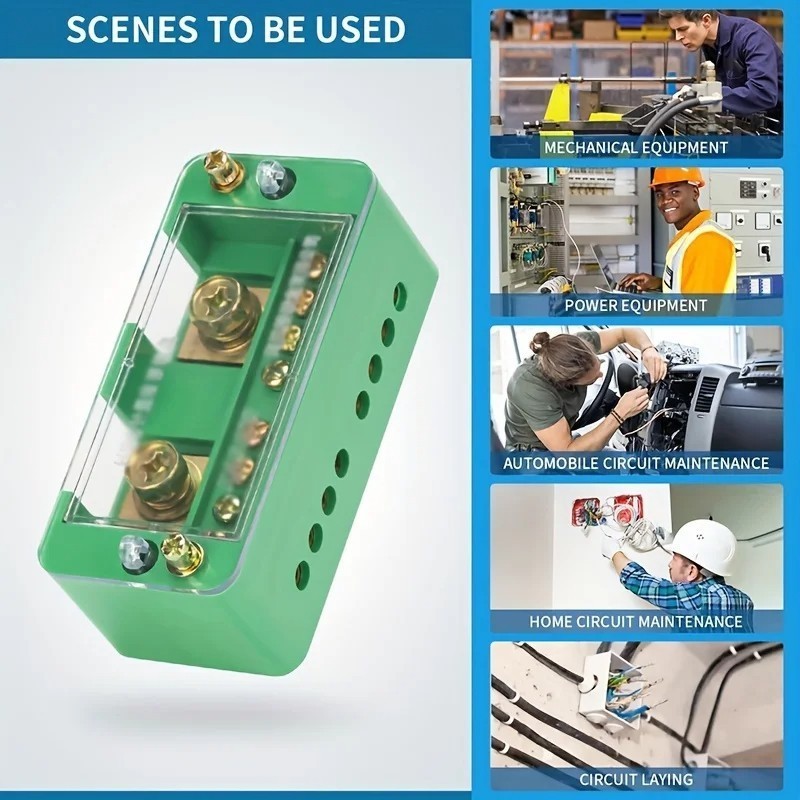 SCENES TO BE USED

MECHANICAL EQUIPMENT

POWER EQUIPMENT

AUTOMOBILE CIRCUIT MAINTENANCE

HOME CIRCUIT MAINTENANCE

CIRCUIT LAYING