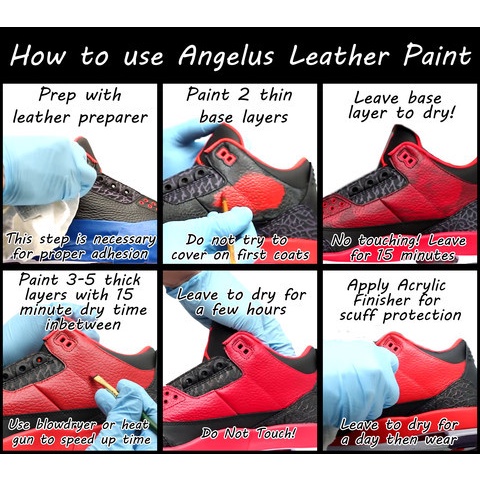 How to use Angelus Leather Paint

Prep with leather preparer

This step is necessary for proper adhesion

Paint 2 thin base layers

Do not try to cover on first coats

Leave base layer to dry!

No touching! Leave for 15 minutes

Paint 3-5 thick layers with 15 minute dry time inbetween

Use blowdryer or heat gun to speed up time

Leave to dry for a few hours

Do Not Touch!

Apply Acrylic Finisher for scuff protection

Leave to dry for a day then wear