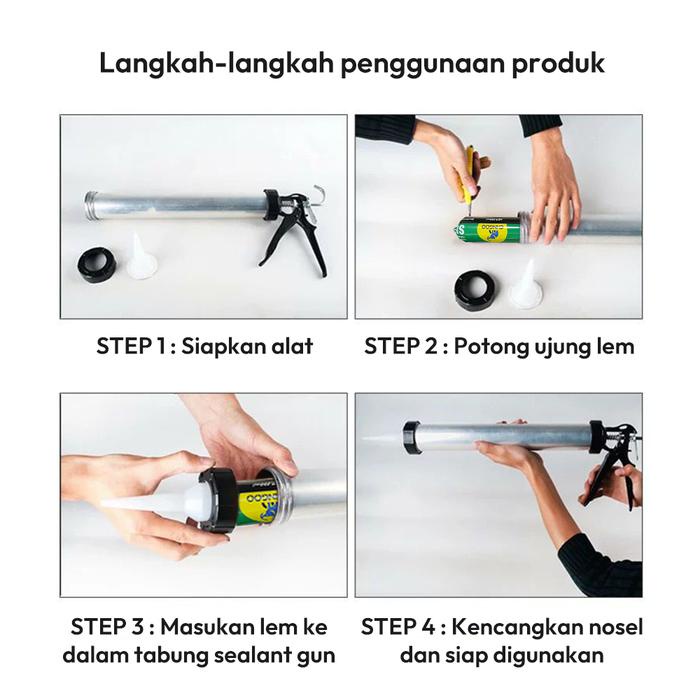 Langkah-langkah penggunaan produk

STEP 1 : Siapkan alat

STEP 2 : Potong ujung lem

STEP 3 : Masukan lem ke dalam tabung sealant gun

STEP 4 : Kencangkan nosel dan siap digunakan