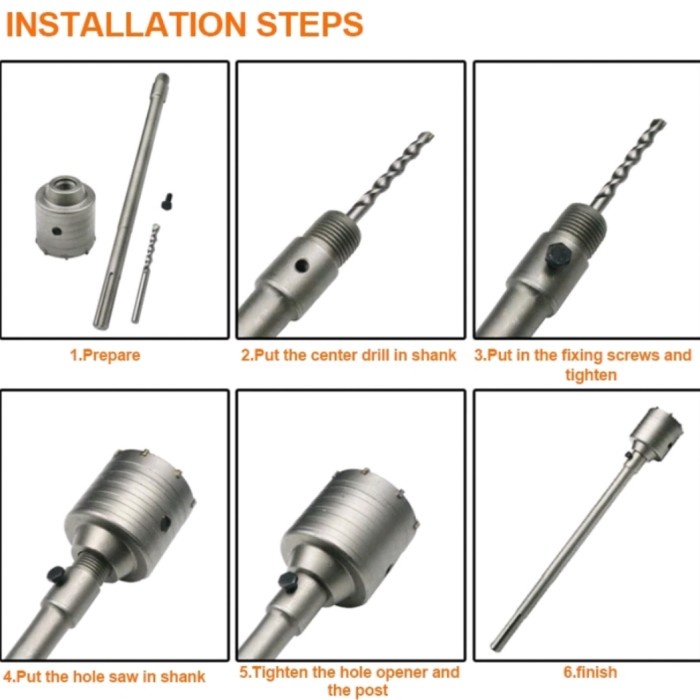 INSTALLATION STEPS

1.Prepare

2.Put the center drill in shank

3.Put in the fixing screws and tighten

4.Put the hole saw in shank

5.Tighten the hole opener and the post

6.finish