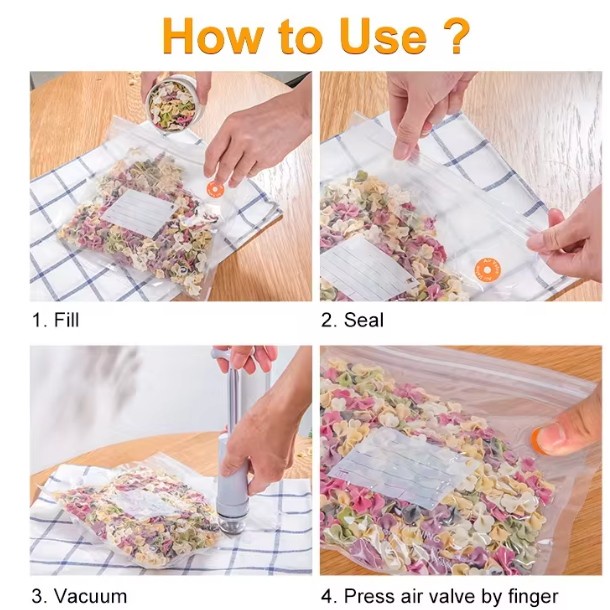 How to Use ?

1. Fill

2. Seal

3. Vacuum

4. Press air valve by finger