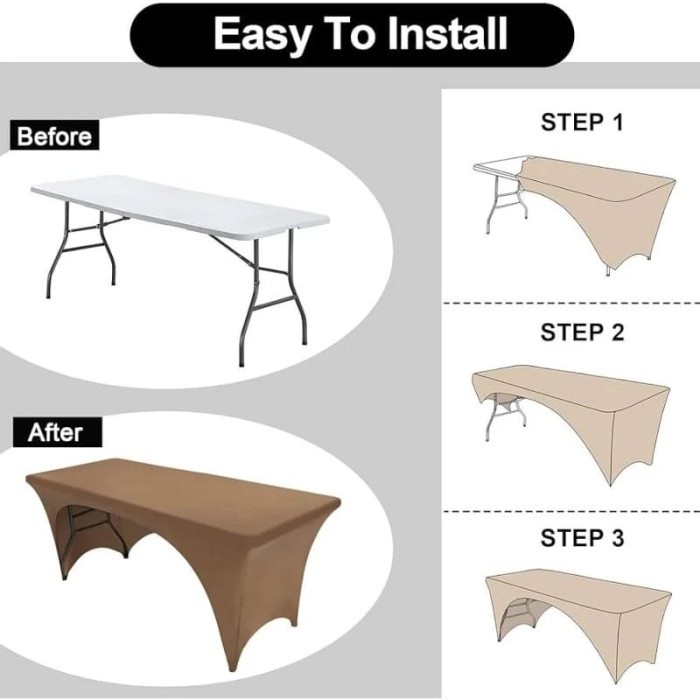 Easy To Install

Before

After

STEP 1

STEP 2

STEP 3