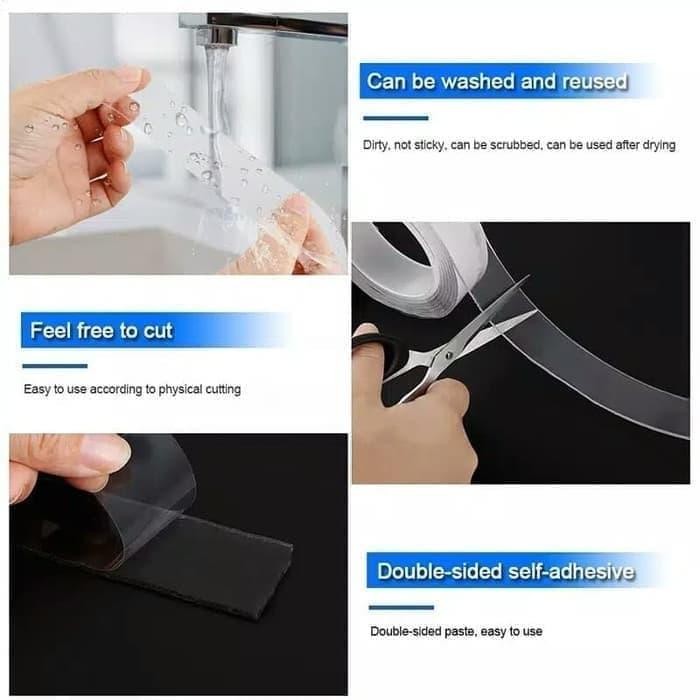 Can be washed and reused

Dirty, not sticky, can be scrubbed, can be used after drying

Feel free to cut

Easy to use according to physical cutting

Double-sided self-adhesive

Double-sided paste, easy to use