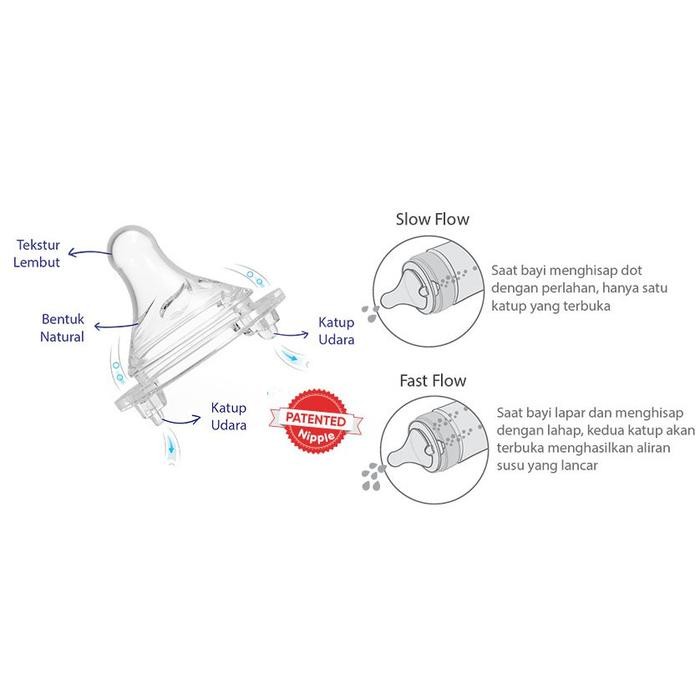 Tekstur Lembut

Bentuk Natural

Katup Udara

Katup Udara

PATENTED Nipple

Slow Flow

Saat bayi menghisap dot dengan perlahan, hanya satu katup yang terbuka

Fast Flow

Saat bayi lapar dan menghisap dengan lahap, kedua katup akan terbuka menghasilkan aliran susu yang lancar