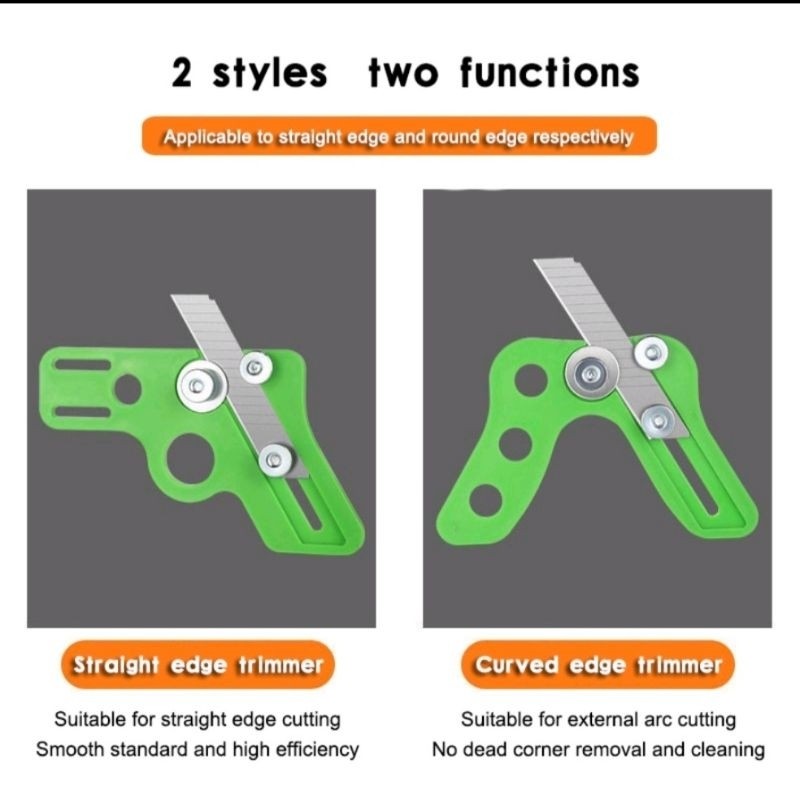 2 styles two functions

Applicable to straight edge and round edge respectively

Straight edge trimmer

Suitable for straight edge cutting
Smooth standard and high efficiency

Curved edge trimmer

Suitable for external arc cutting
No dead corner removal and cleaning