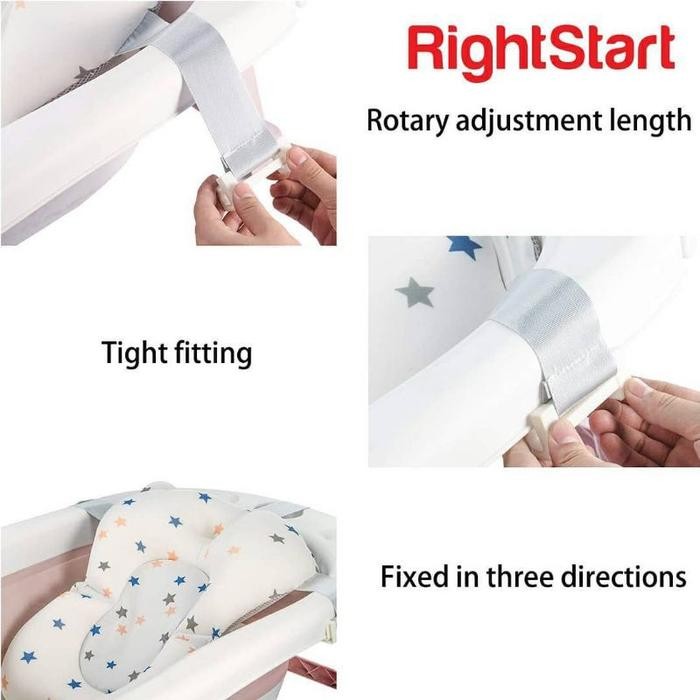 RightStart

Rotary adjustment length

Tight fitting

Fixed in three directions