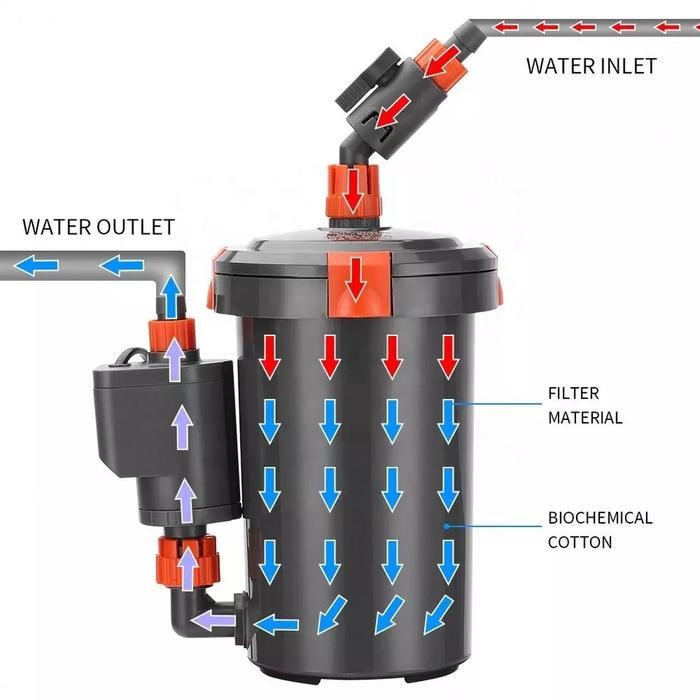 WATER INLET

WATER OUTLET

FILTER MATERIAL

BIOCHEMICAL COTTON