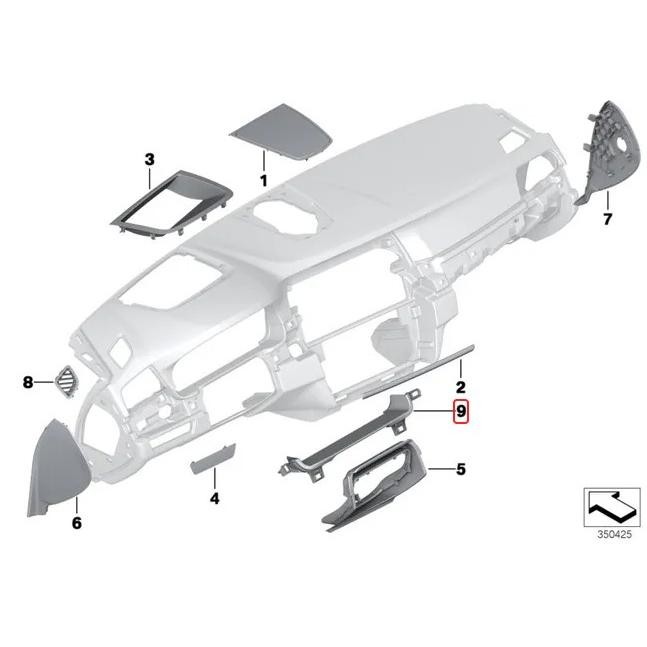 3
1
7
8
2
9
5
4
6
350425