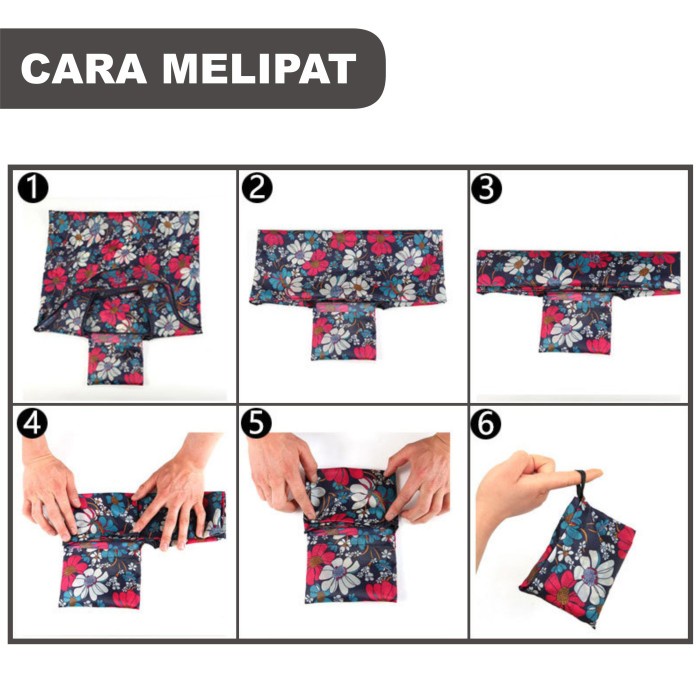 CARA MELIPAT

1

2

3

4

5

6