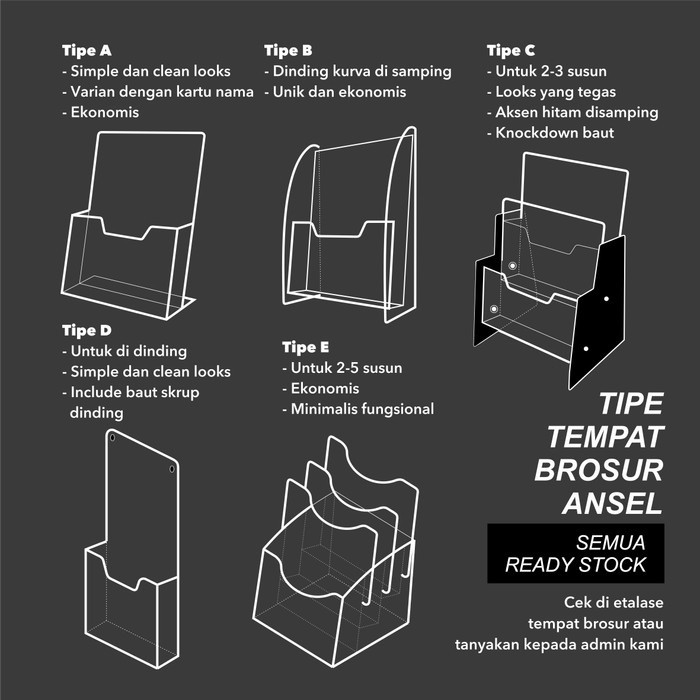 Tipe A
- Simple dan clean looks
- Varian dengan kartu nama
- Ekonomis

Tipe B
- Dinding kurva di samping
- Unik dan ekonomis

Tipe C
- Untuk 2-3 susun
- Looks yang tegas
- Aksen hitam disamping
- Knockdown baut

Tipe D
- Untuk di dinding
- Simple dan clean looks
- Include baut skrup dinding

Tipe E
- Untuk 2-5 susun
- Ekonomis
- Minimalis fungsional

TIPE TEMPAT BROSUR ANSEL

SEMUA READY STOCK

Cek di etalase tempat brosur atau tanyakan kepada admin kami