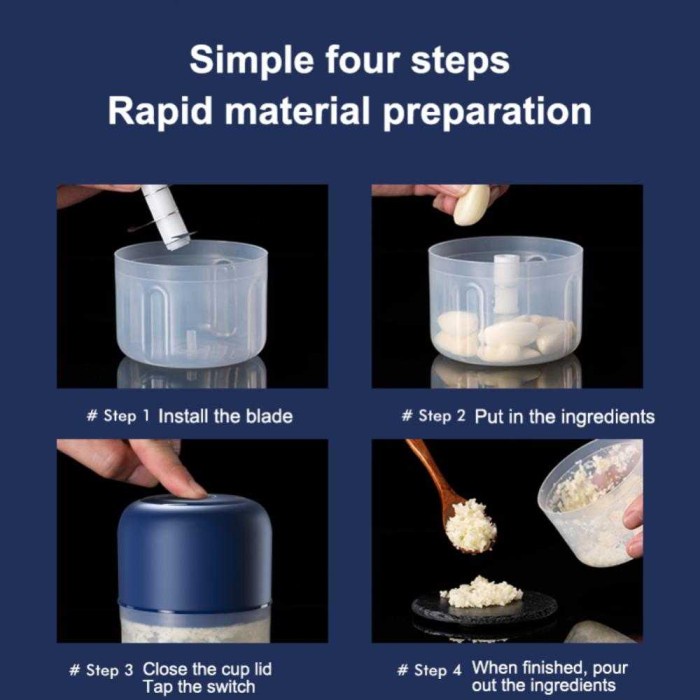 Simple four steps
Rapid material preparation

# Step 1 Install the blade

# Step 2 Put in the ingredients

# Step 3 Close the cup lid
Tap the switch

# Step 4 When finished, pour out the ingredients