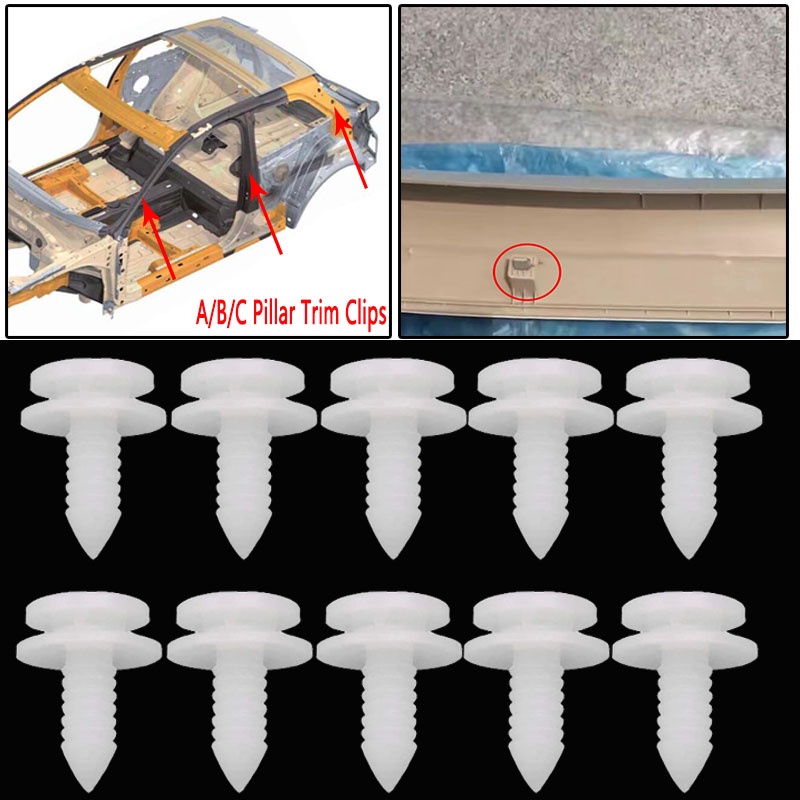 A/B/C Pillar Trim Clips