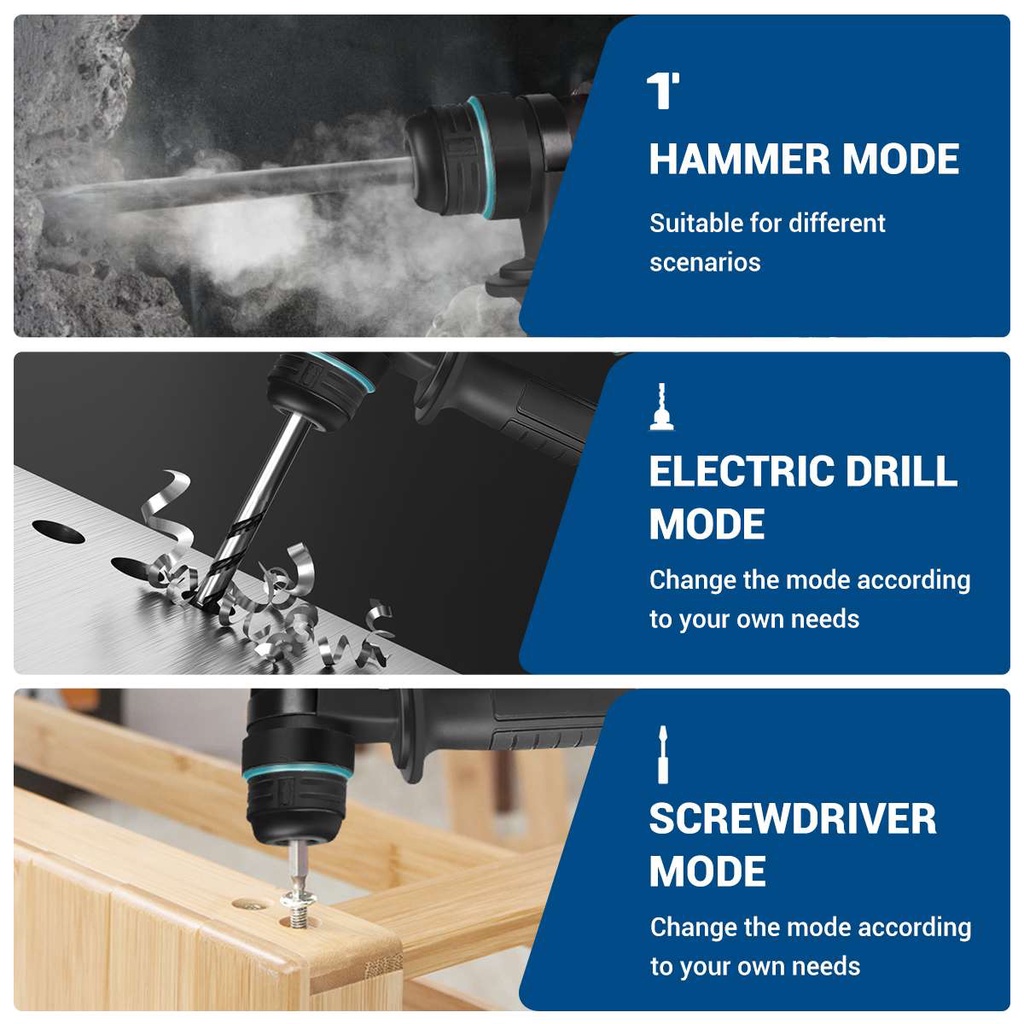 HAMMER MODE

Suitable for different scenarios

ELECTRIC DRILL MODE

Change the mode according to your own needs

SCREWDRIVER MODE

Change the mode according to your own needs