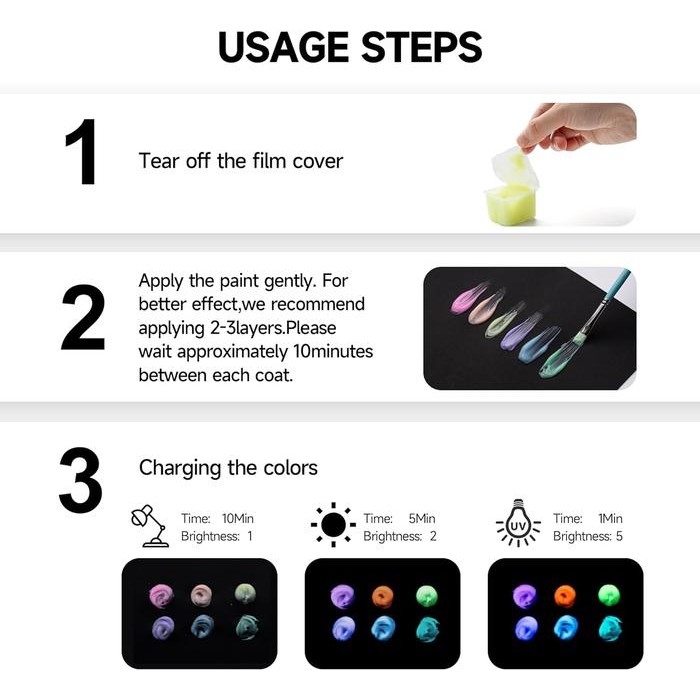 USAGE STEPS

1

Tear off the film cover

2

Apply the paint gently. For better effect,we recommend applying 2-3layers.Please wait approximately 10minutes between each coat.

3

Charging the colors

Time: 10Min
Brightness: 1

Time: 5Min
Brightness: 2

UV

Time: 1Min
Brightness: 5