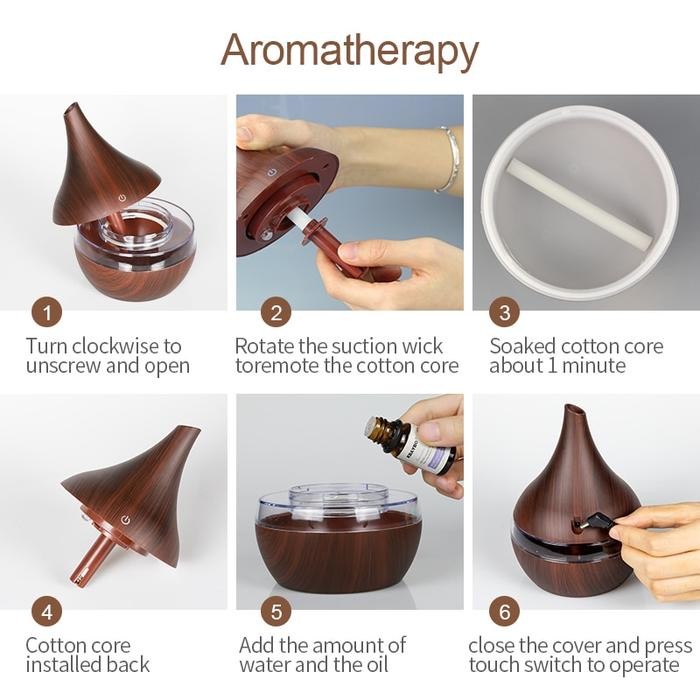 Aromatherapy

1
Turn clockwise to unscrew and open

2
Rotate the suction wick toremote the cotton core

3
Soaked cotton core about 1 minute

4
Cotton core installed back

5
Add the amount of water and the oil

6
close the cover and press touch switch to operate