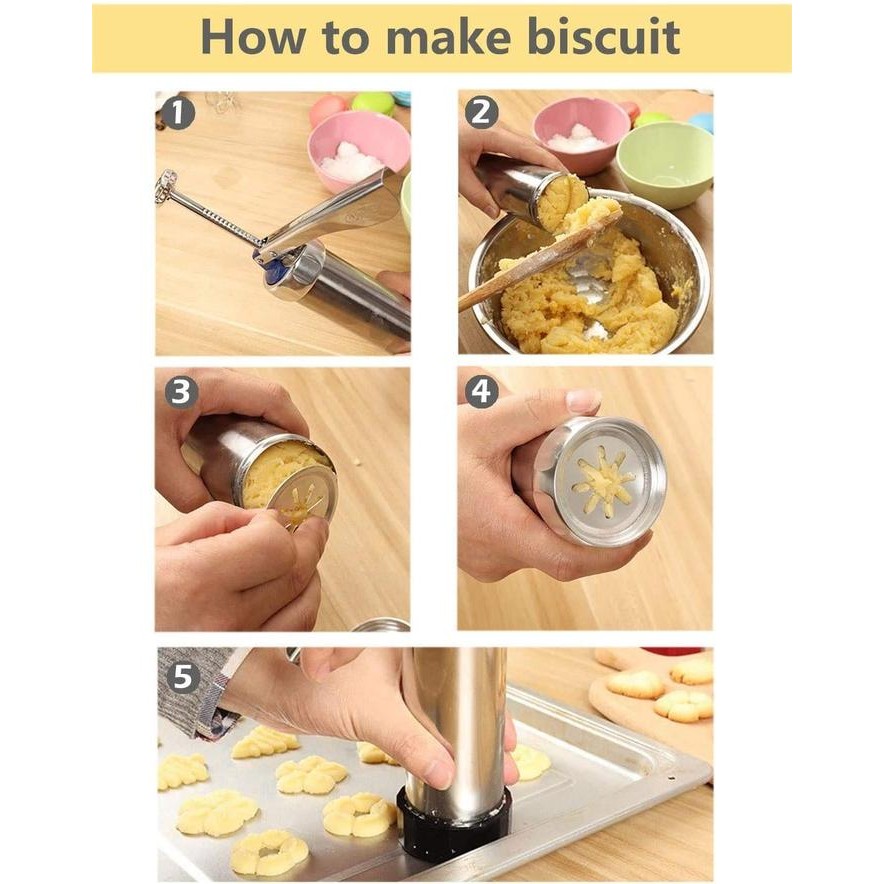 How to make biscuit

1

2

3

4

5