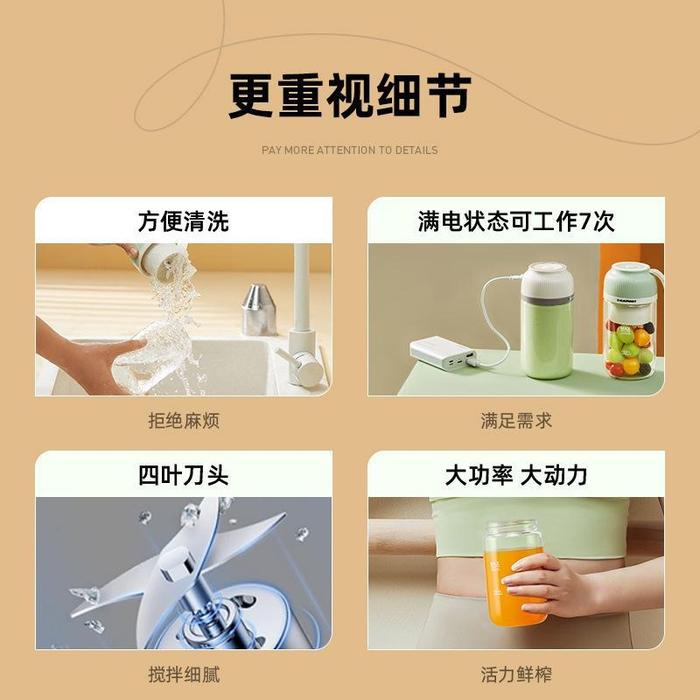 更重视细节

PAY MORE ATTENTION TO DETAILS

方便清洗

拒绝麻烦

满电状态可工作7次

满足需求

四叶刀头

搅拌细腻

大功率 大动力

活力鲜榨