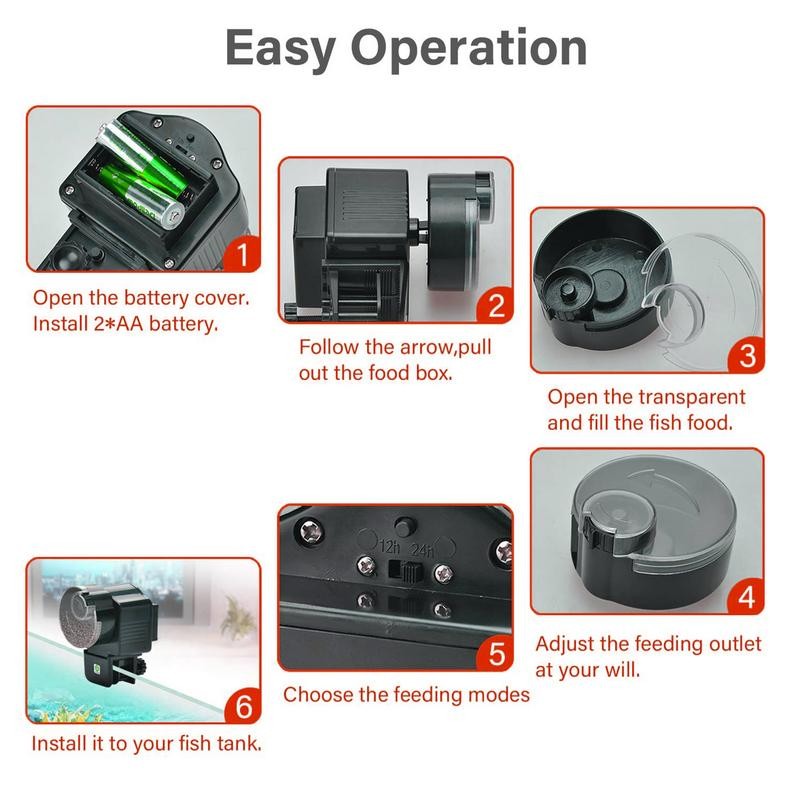 Easy Operation

1

Open the battery cover. Install 2*AA battery.

2

Follow the arrow,pull out the food box.

3

Open the transparent and fill the fish food.

4

Adjust the feeding outlet at your will.

12h 24h

5

Choose the feeding modes

6

Install it to your fish tank.