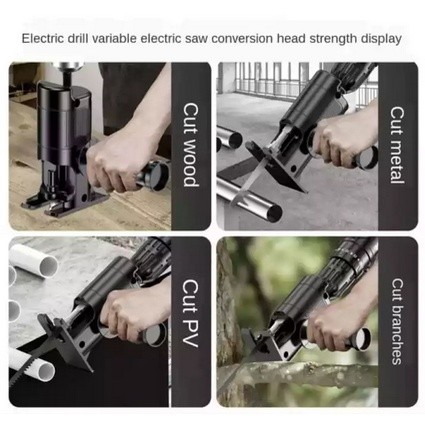 Electric drill variable electric saw conversion head strength display

Cut wood

Cut metal

Cut PV

Cut branches