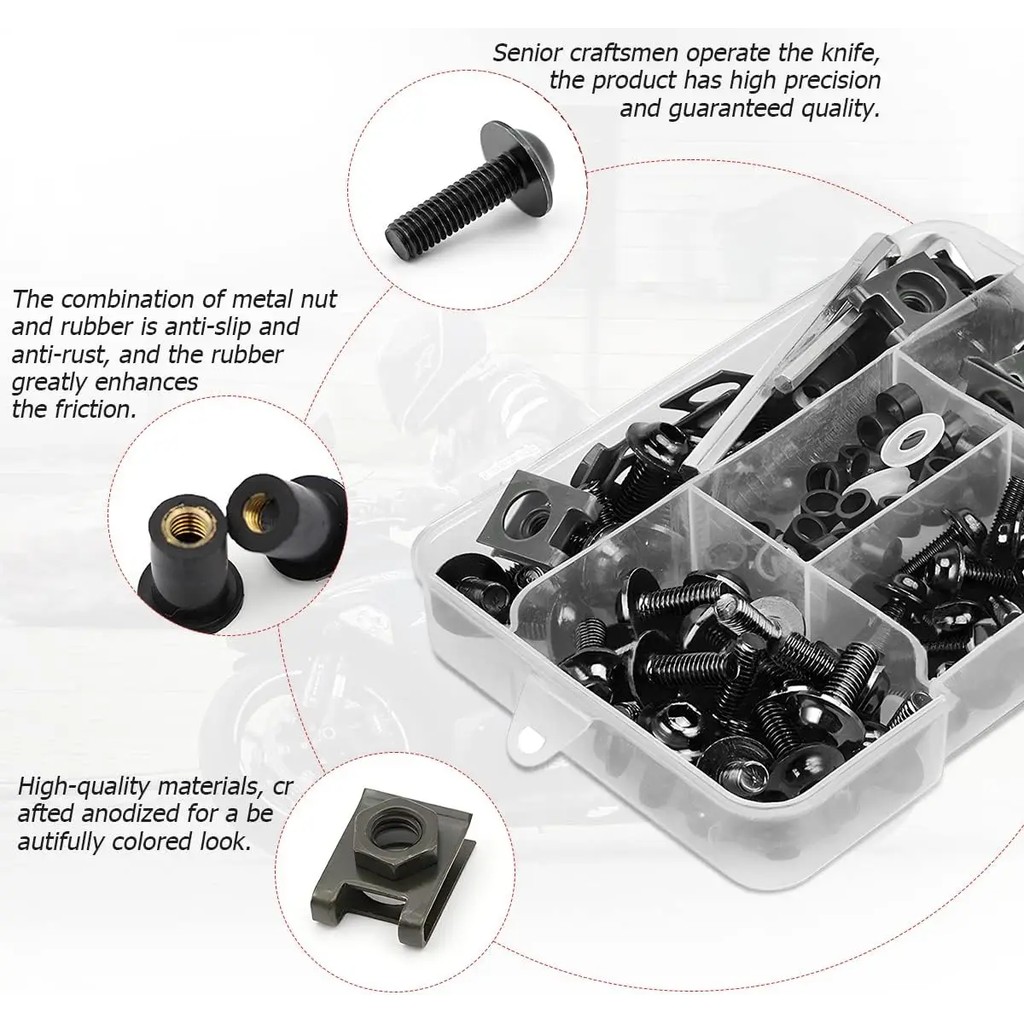 Senior craftsmen operate the knife, the product has high precision and guaranteed quality.

The combination of metal nut and rubber is anti-slip and anti-rust, and the rubber greatly enhances the friction.

High-quality materials, cr afted anodized for a be autifully colored look.