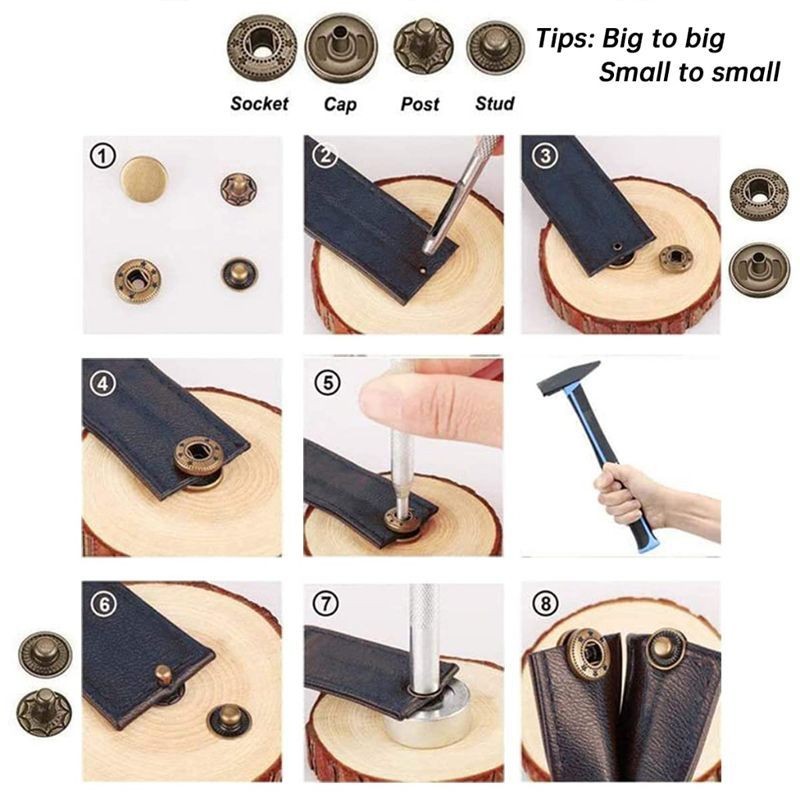 Socket Cap Post Stud

Tips: Big to big
Small to small

①
②
③
④
⑤
⑥
⑦
⑧