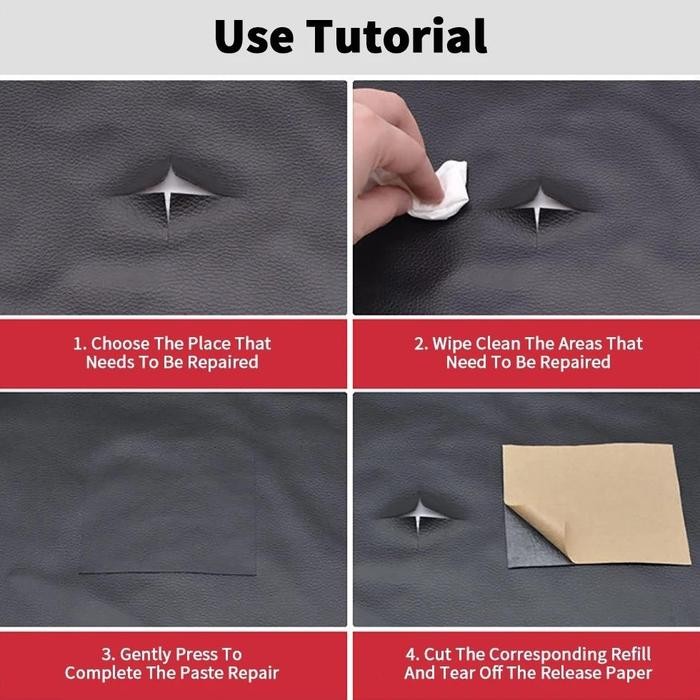 Use Tutorial

1. Choose The Place That Needs To Be Repaired

2. Wipe Clean The Areas That Need To Be Repaired

3. Gently Press To Complete The Paste Repair

4. Cut The Corresponding Refill And Tear Off The Release Paper