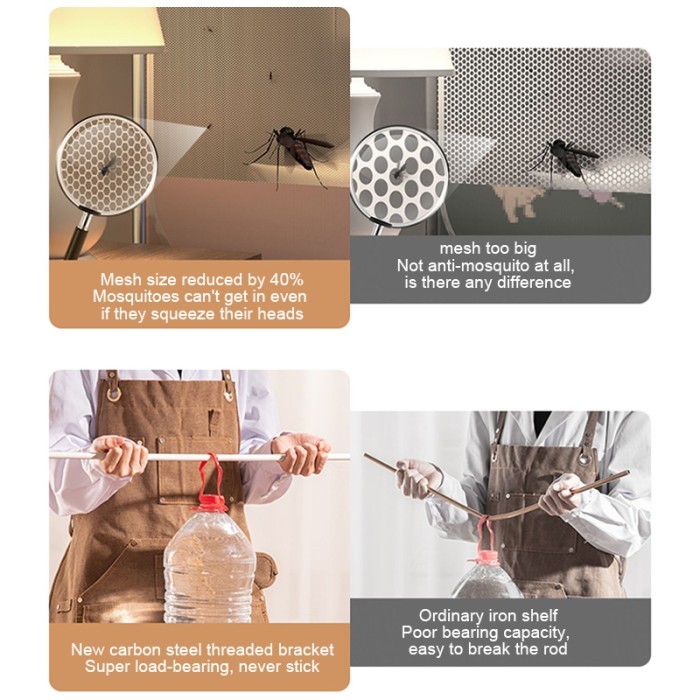 Mesh size reduced by 40%
Mosquitoes can't get in even if they squeeze their heads

mesh too big
Not anti-mosquito at all, is there any difference

New carbon steel threaded bracket
Super load-bearing, never stick

Ordinary iron shelf
Poor bearing capacity, easy to break the rod