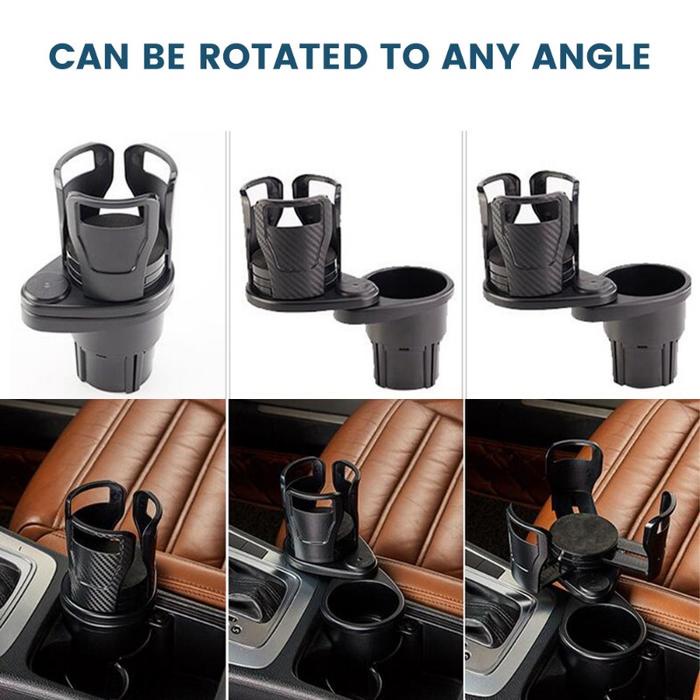 CAN BE ROTATED TO ANY ANGLE