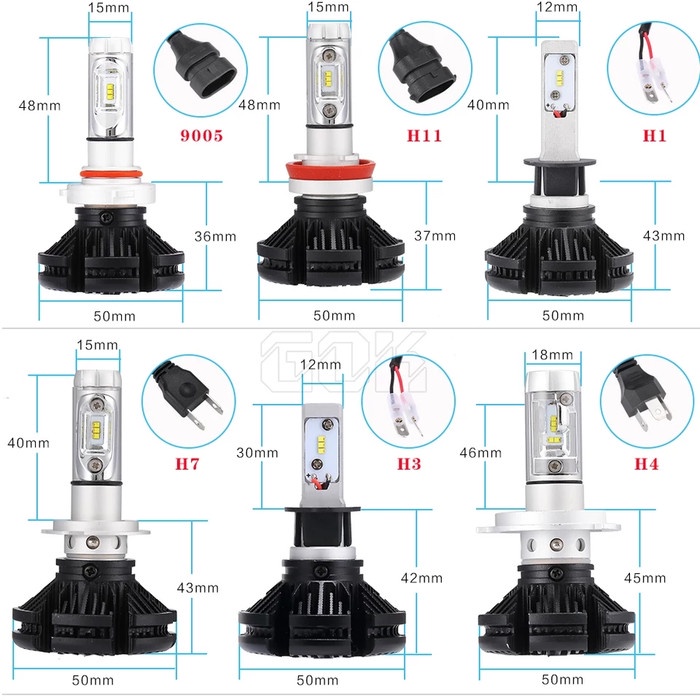 15mm
48mm
9005
36mm
50mm

15mm
48mm
H11
37mm
50mm

12mm
40mm
H1
43mm
50mm

GOK

15mm
40mm
H7
43mm
50mm

12mm
30mm
H3
42mm
50mm

18mm
46mm
H4
45mm
50mm