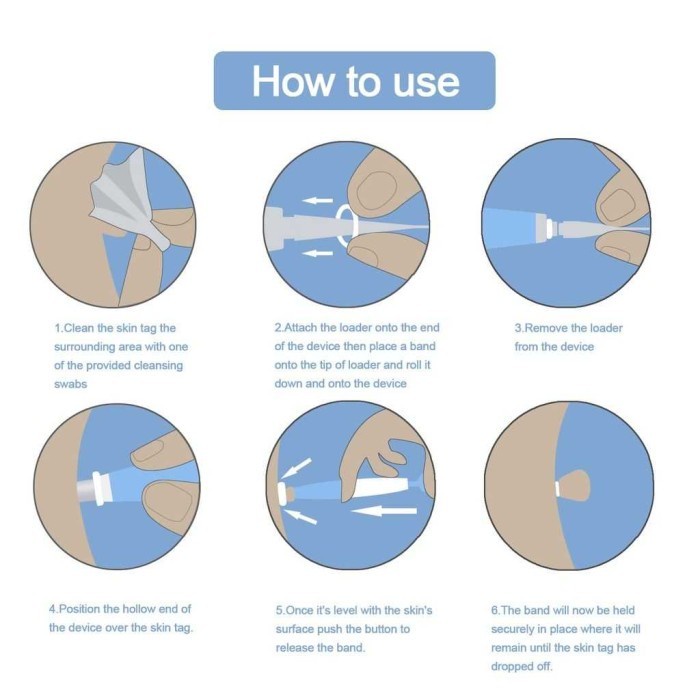 How to use

1.Clean the skin tag the surrounding area with one of the provided cleansing swabs

2.Attach the loader onto the end of the device then place a band onto the tip of loader and roll it down and onto the device

3.Remove the loader from the device

4.Position the hollow end of the device over the skin tag.

5.Once it's level with the skin's surface push the button to release the band.

6.The band will now be held securely in place where it will remain until the skin tag has dropped off.