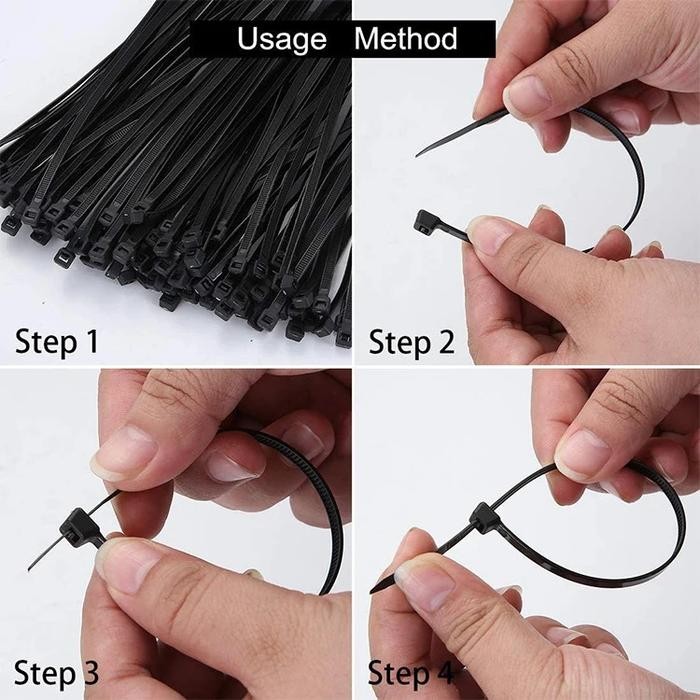 Usage Method

Step 1

Step 2

Step 3

Step 4