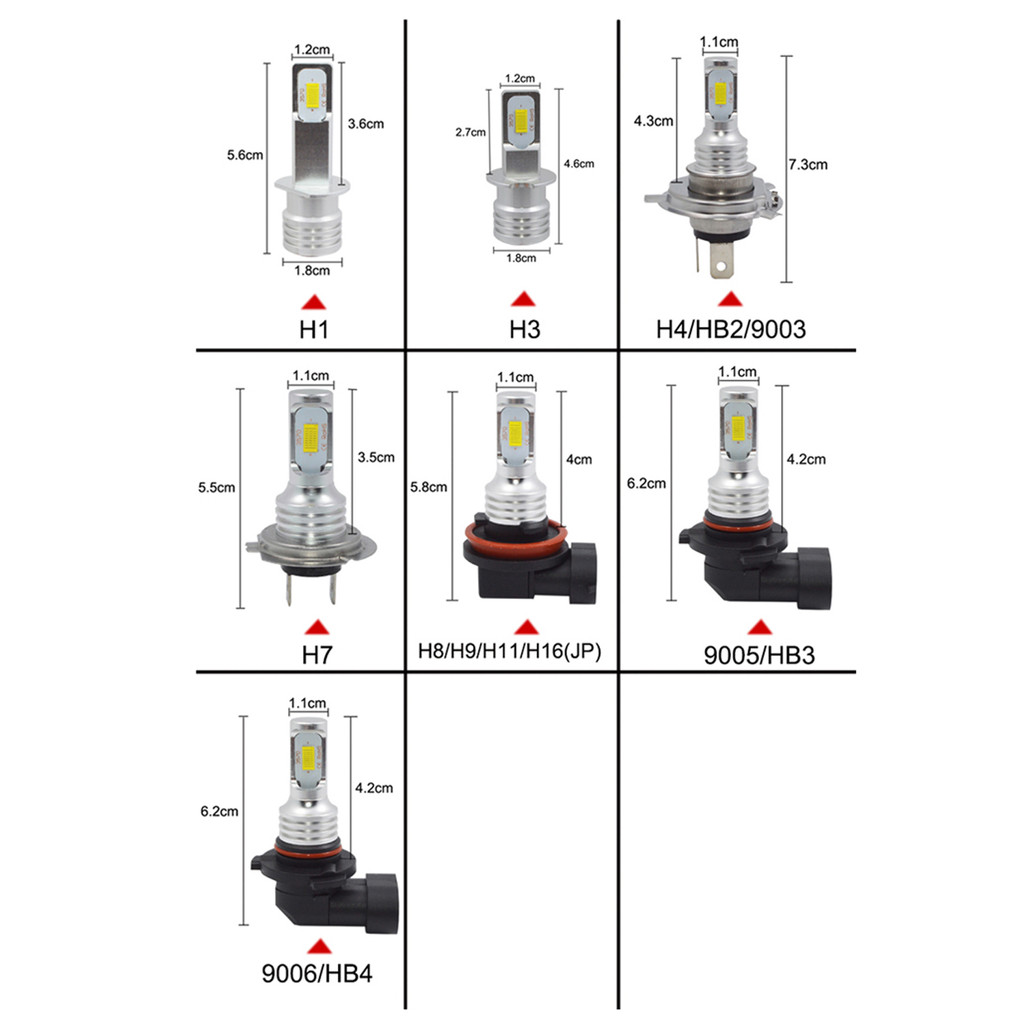 1.2cm
5.6cm
3.6cm
1.8cm
H1

1.2cm
2.7cm
4.6cm
1.8cm
H3

1.1cm
4.3cm
7.3cm
H4/HB2/9003

1.1cm
5.5cm
3.5cm
H7

1.1cm
5.8cm
4cm
H8/H9/H11/H16(JP)

1.1cm
6.2cm
4.2cm
9005/HB3

1.1cm
6.2cm
4.2cm
9006/HB4